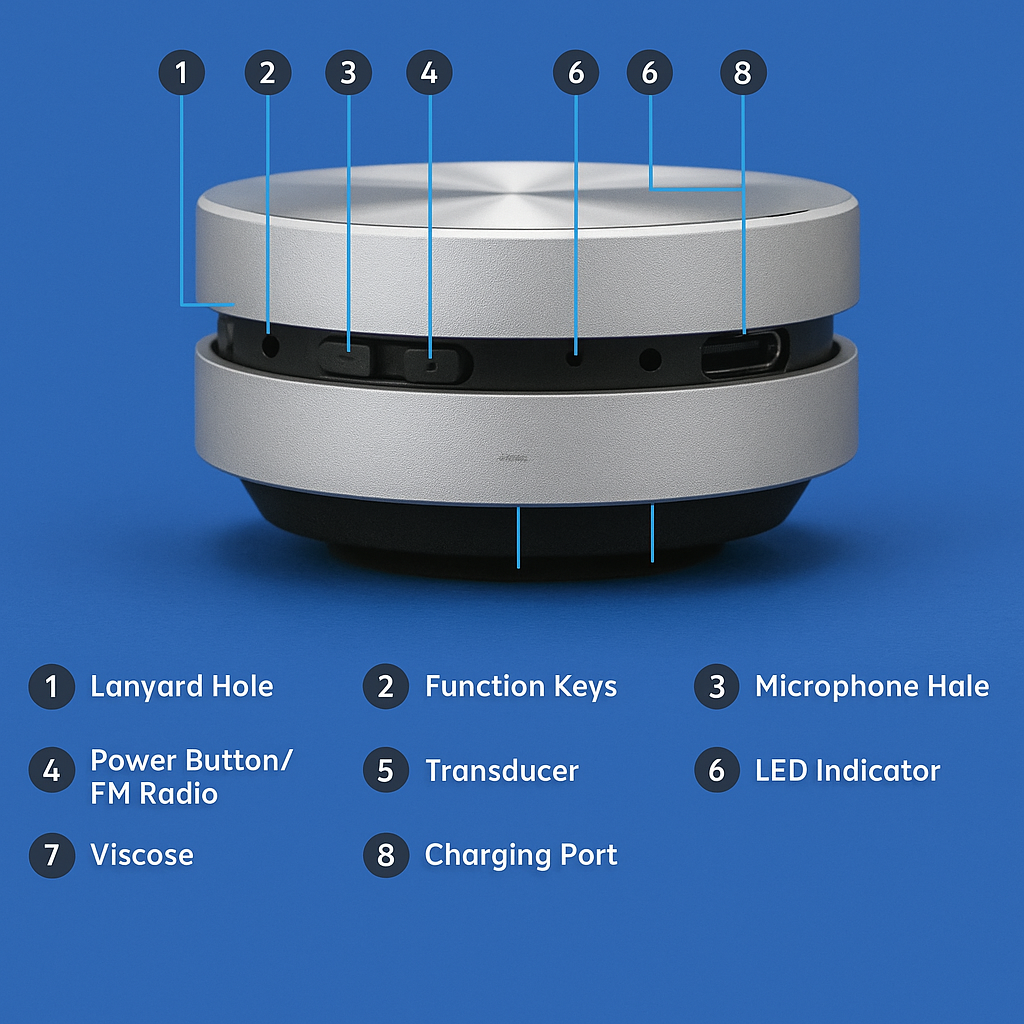 1 2 3 4 6 6 8

1 Lanyard Hole

2 Function Keys

3 Microphone Hale

4 Power Button/ FM Radio

5 Transducer

6 LED Indicator

7 Viscose

8 Charging Port